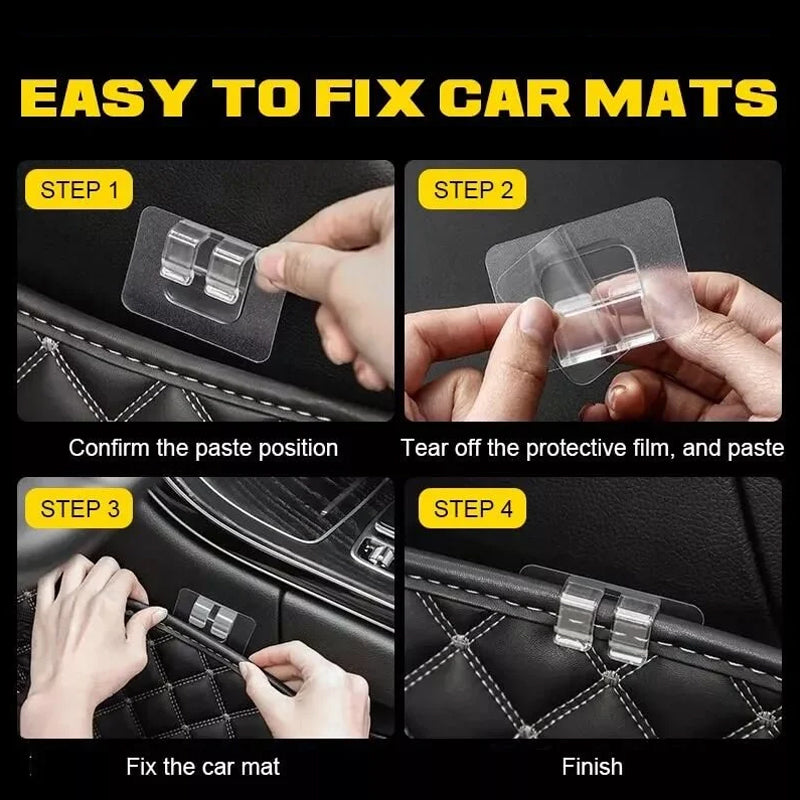 EASY TO FIX CAR MATS

STEP 1

Confirm the paste position

STEP 2

Tear off the protective film, and paste

STEP 3

Fix the car mat

STEP 4

Finish