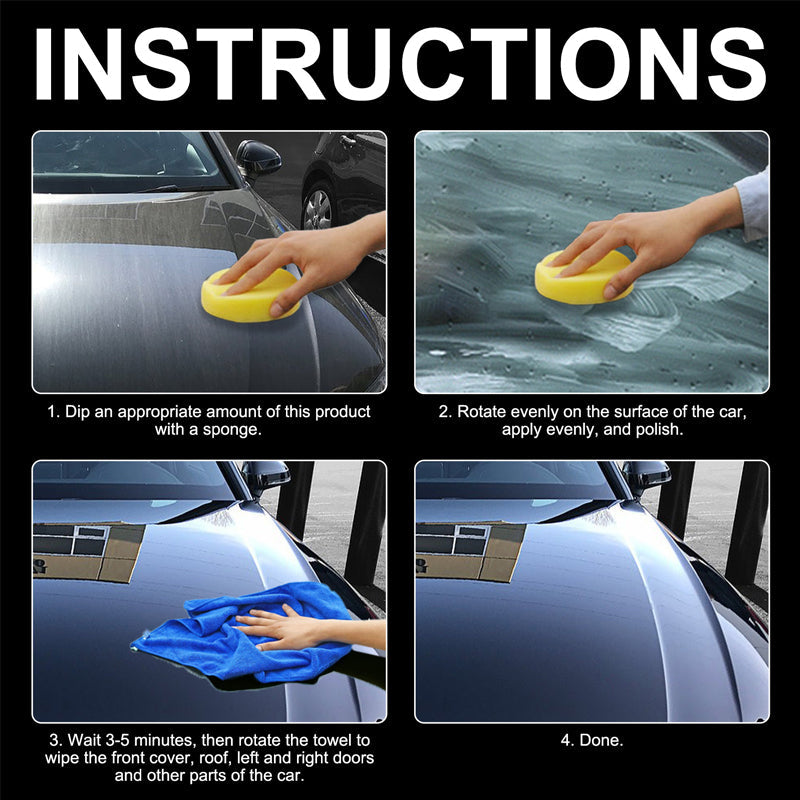 INSTRUCTIONS

1. Dip an appropriate amount of this product with a sponge.

2. Rotate evenly on the surface of the car, apply evenly, and polish.

3. Wait 3-5 minutes, then rotate the towel to wipe the front cover, roof, left and right doors and other parts of the car.

4. Done.