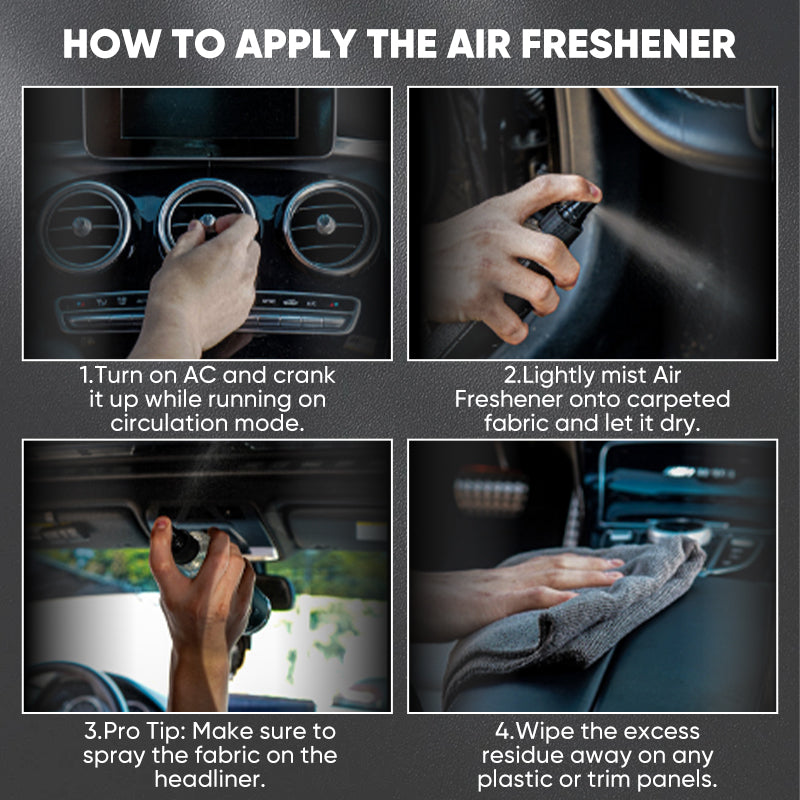 HOW TO APPLY THE AIR FRESHENER

1.Turn on AC and crank it up while running on circulation mode.

2.Lightly mist Air Freshener onto carpeted fabric and let it dry.

3.Pro Tip: Make sure to spray the fabric on the headliner.

4.Wipe the excess residue away on any plastic or trim panels.