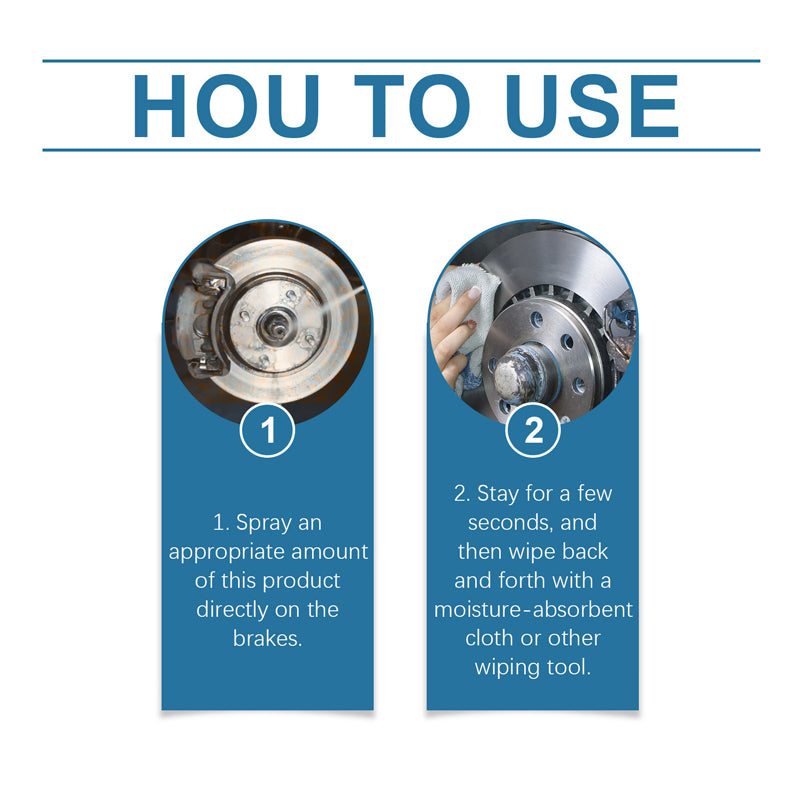 HOU TO USE

1

1. Spray an appropriate amount of this product directly on the brakes.

2

2. Stay for a few seconds, and then wipe back and forth with a moisture-absorbent cloth or other wiping tool.