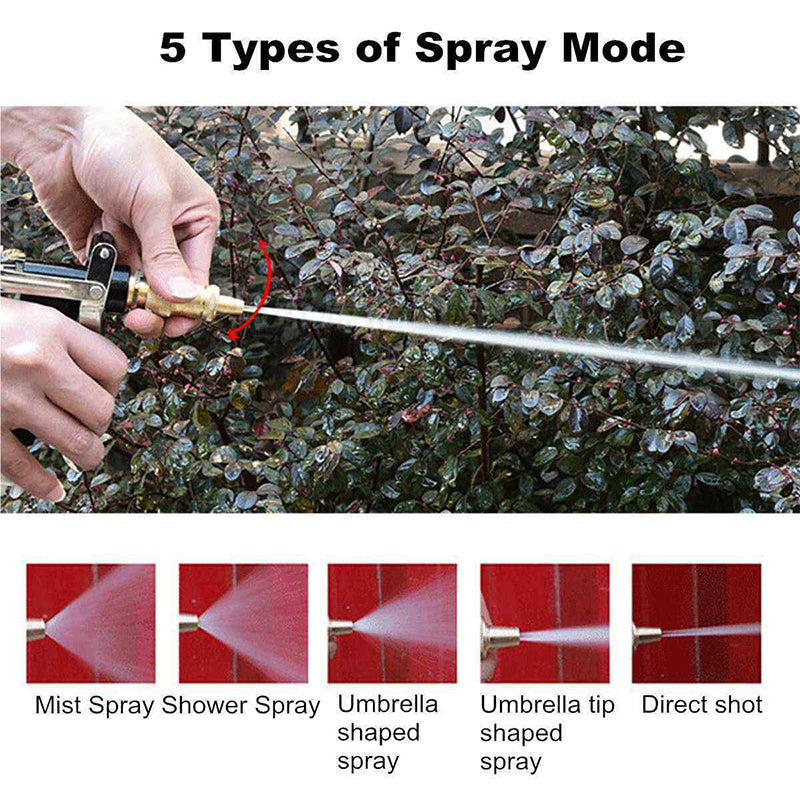 5 Types of Spray Mode

Mist Spray

Shower Spray

Umbrella shaped spray

Umbrella tip shaped spray

Direct shot