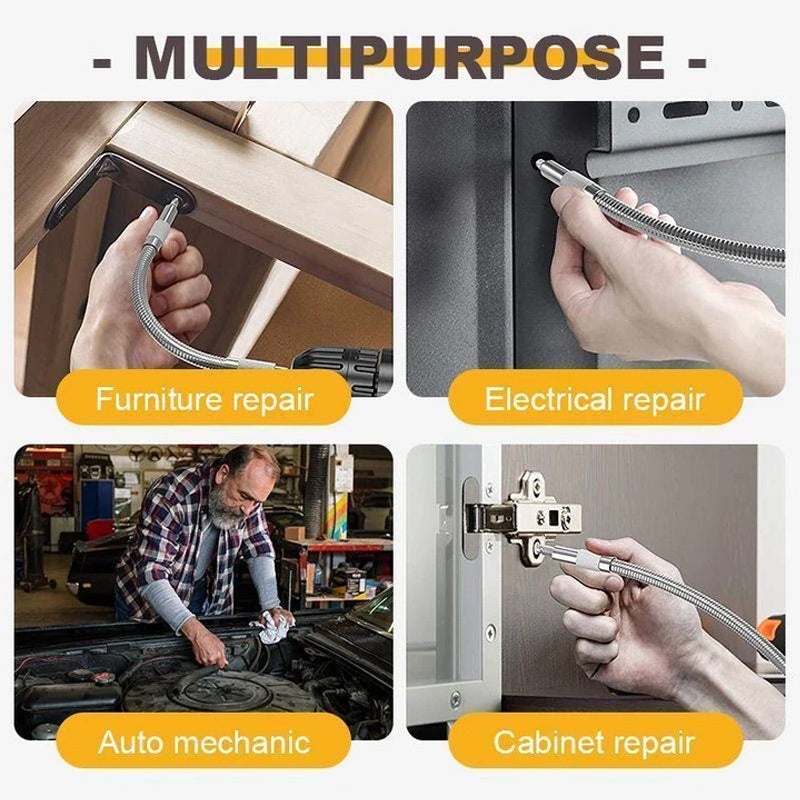 - MULTIPURPOSE -

Furniture repair

Electrical repair

Auto mechanic

Cabinet repair