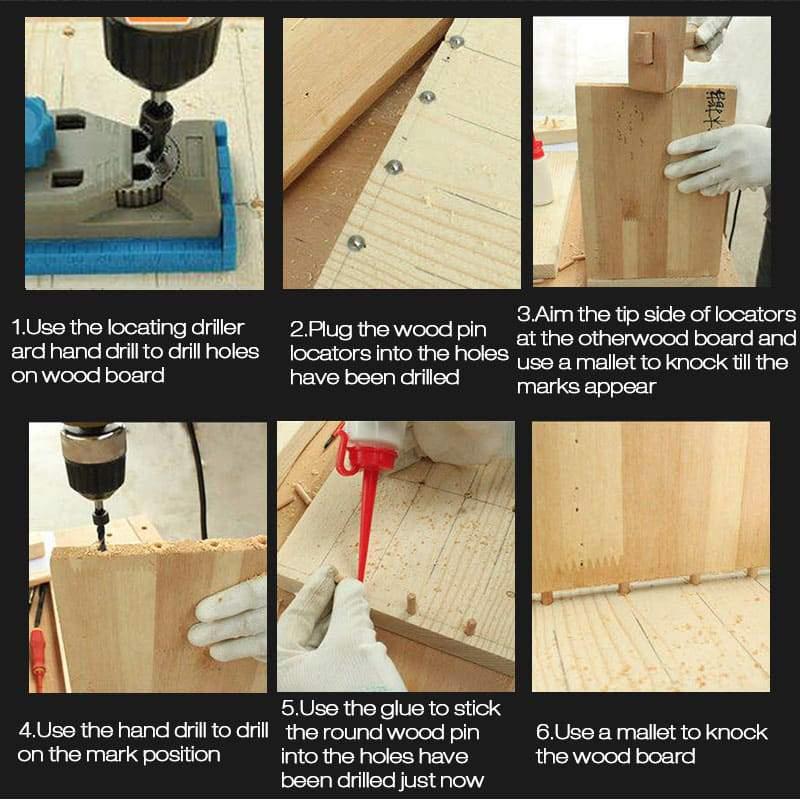 1.Use the locating driller ard hand drill to drill holes on wood board

2.Plug the wood pin locators into the holes have been drilled

3.Aim the tip side of locators at the otherwood board and use a mallet to knock till the marks appear

4.Use the hand drill to drill on the mark position

5.Use the glue to stick the round wood pin into the holes have been drilled just now

6.Use a mallet to knock the wood board