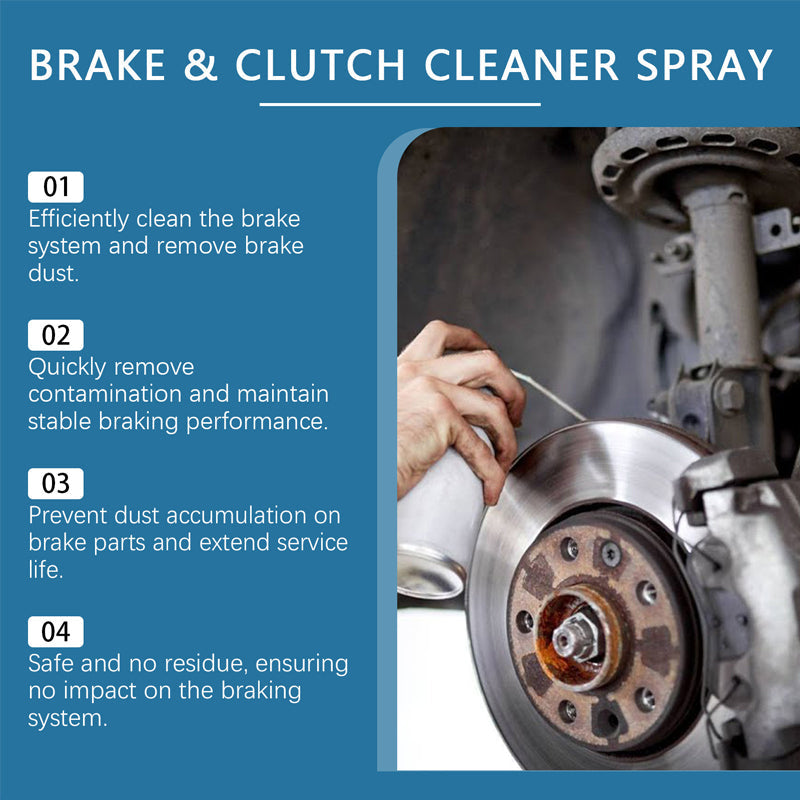 BRAKE & CLUTCH CLEANER SPRAY

01
Efficiently clean the brake system and remove brake dust.

02
Quickly remove contamination and maintain stable braking performance.

03
Prevent dust accumulation on brake parts and extend service life.

04
Safe and no residue, ensuring no impact on the braking system.