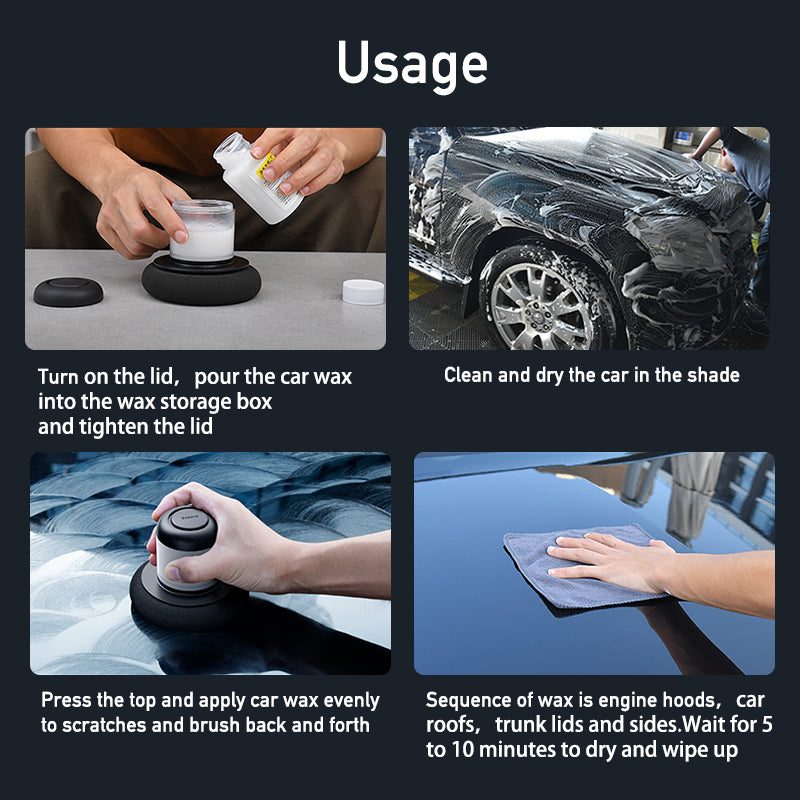 Usage

Turn on the lid， pour the car wax into the wax storage box and tighten the lid

Clean and dry the car in the shade

Press the top and apply car wax evenly to scratches and brush back and forth

Sequence of wax is engine hoods， car roofs， trunk lids and sides.Wait for 5 to 10 minutes to dry and wipe up