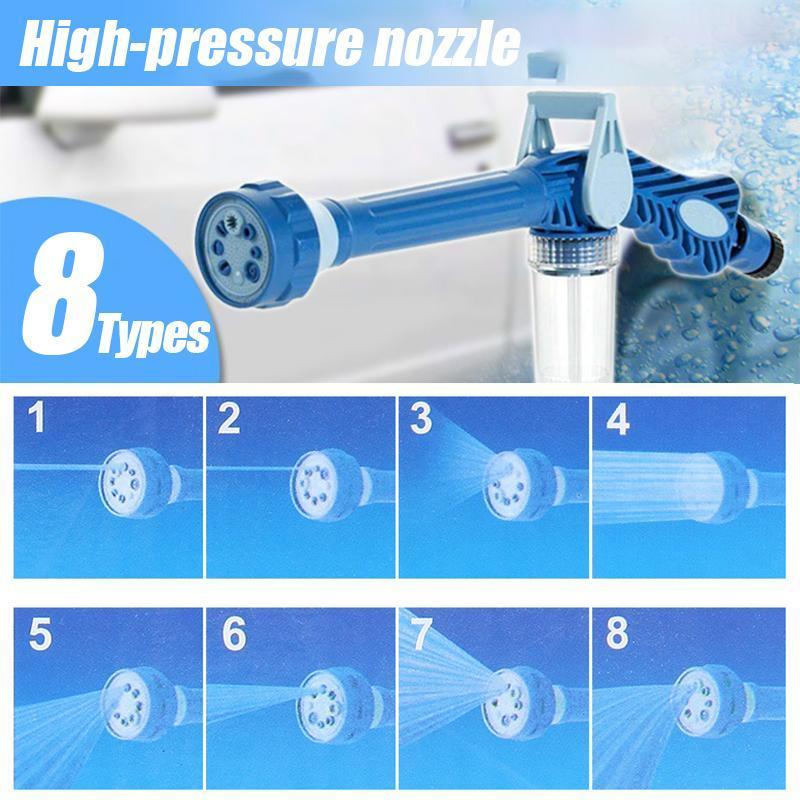 High-pressure nozzle

8 Types

1

2

3

4

5

6

7

8