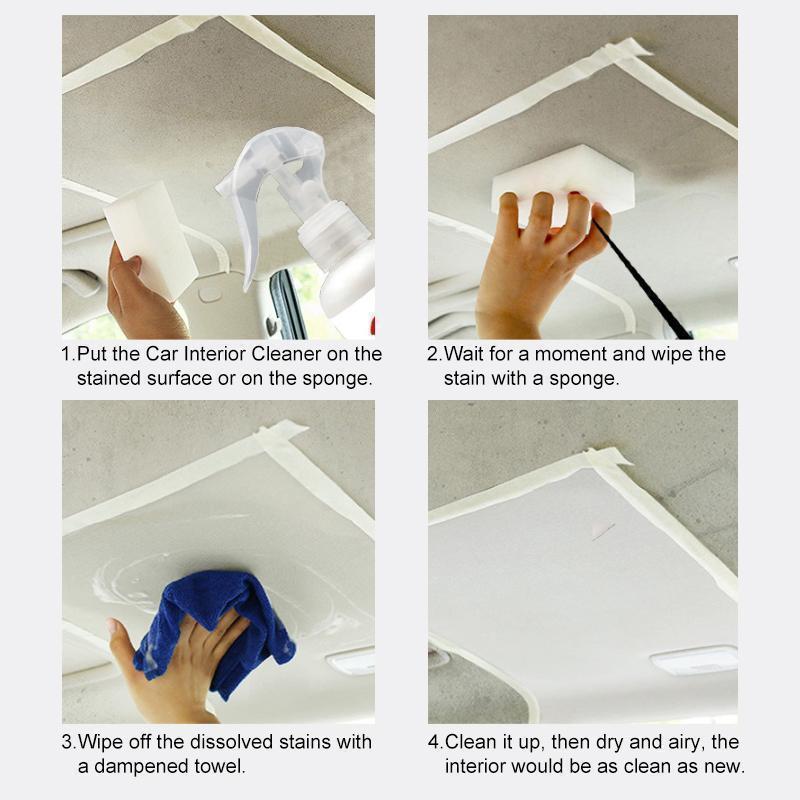 1.Put the Car Interior Cleaner on the stained surface or on the sponge.

2.Wait for a moment and wipe the stain with a sponge.

3.Wipe off the dissolved stains with a dampened towel.

4.Clean it up, then dry and airy, the interior would be as clean as new.