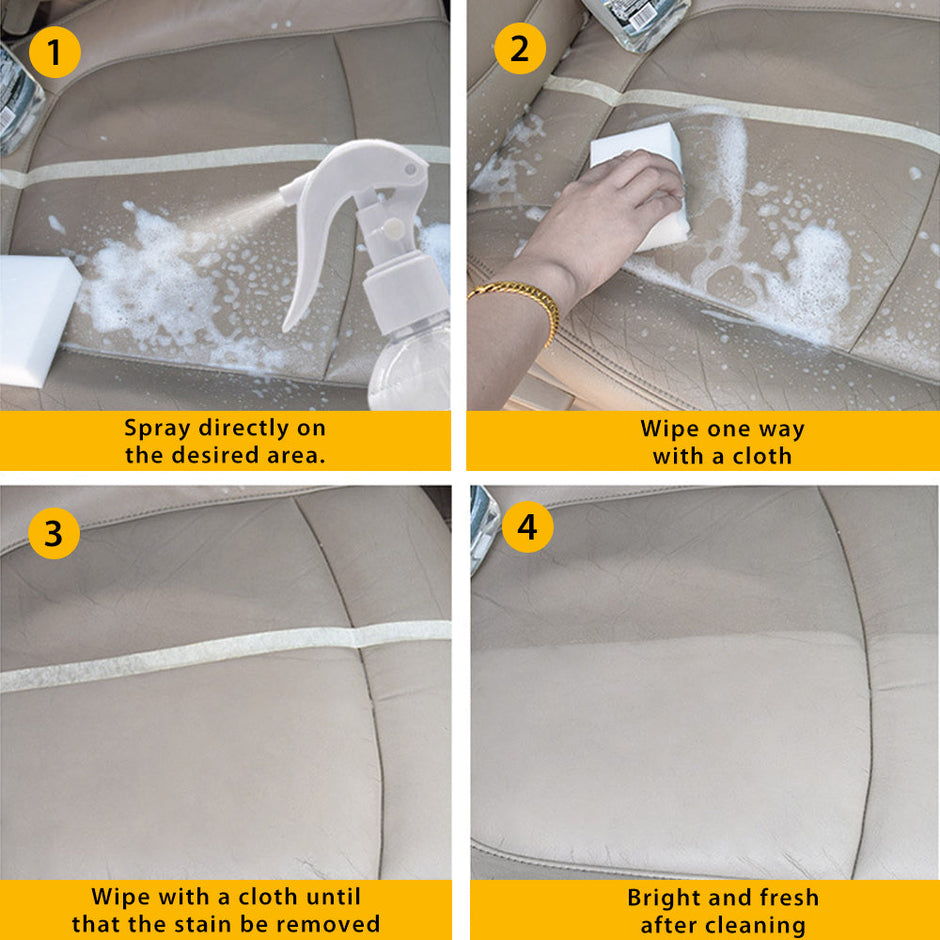 1

Spray directly on the desired area.

2

Wipe one way with a cloth

3

Wipe with a cloth until that the stain be removed

4

Bright and fresh after cleaning