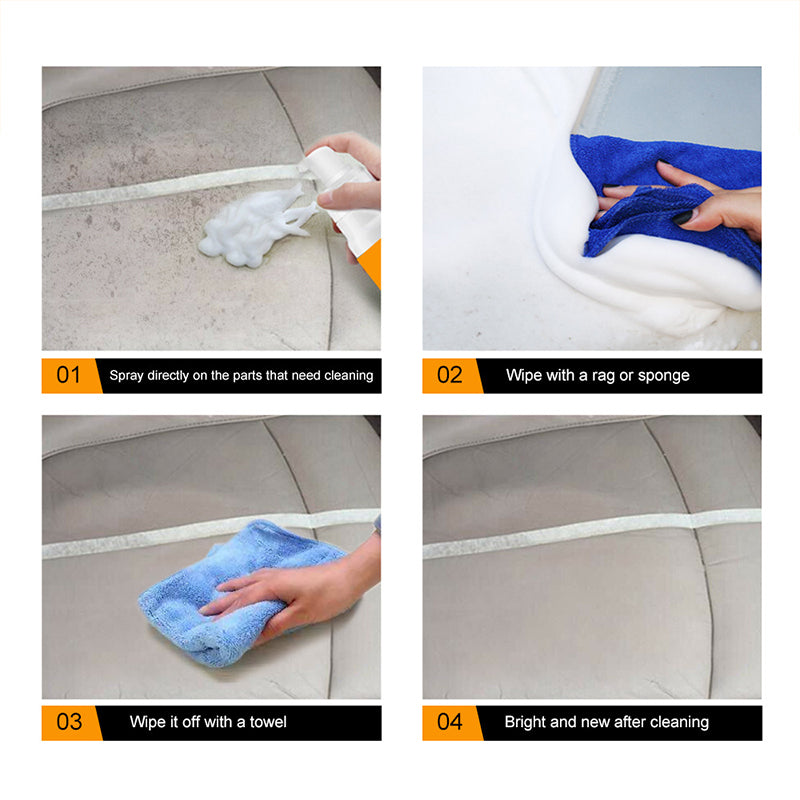 01 Spray directly on the parts that need cleaning

02 Wipe with a rag or sponge

03 Wipe it off with a towel

04 Bright and new after cleaning