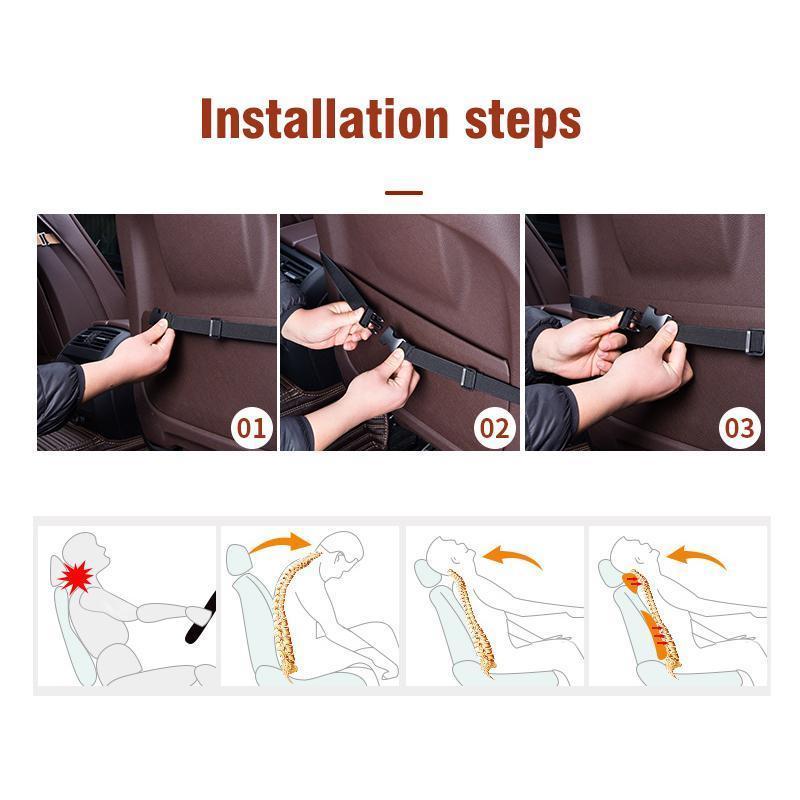 Installation steps

01

02

03