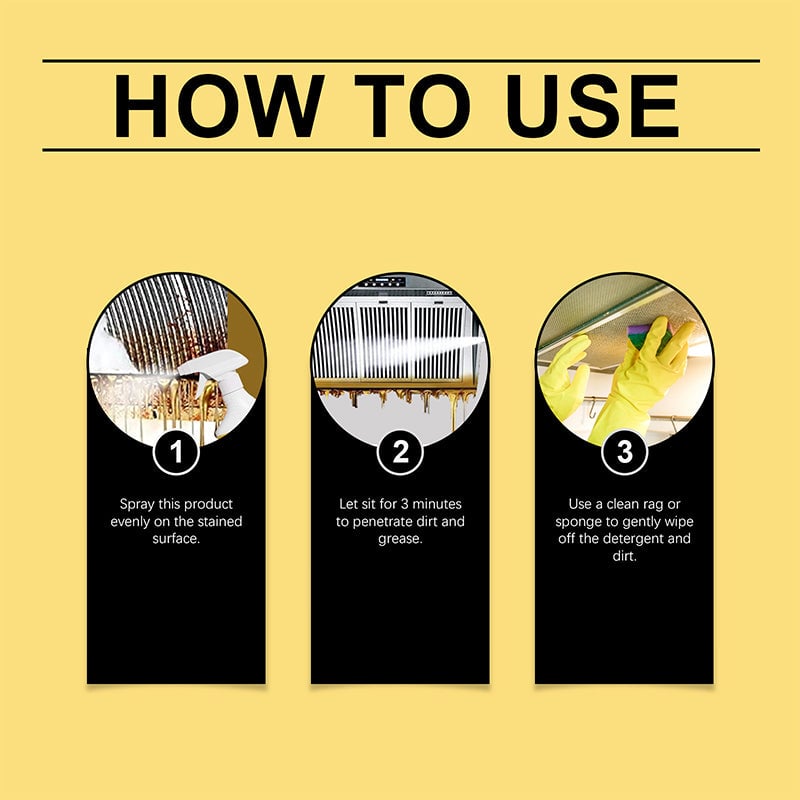 HOW TO USE

1

Spray this product evenly on the stained surface.

2

Let sit for 3 minutes to penetrate dirt and grease.

3

Use a clean rag or sponge to gently wipe off the detergent and dirt.