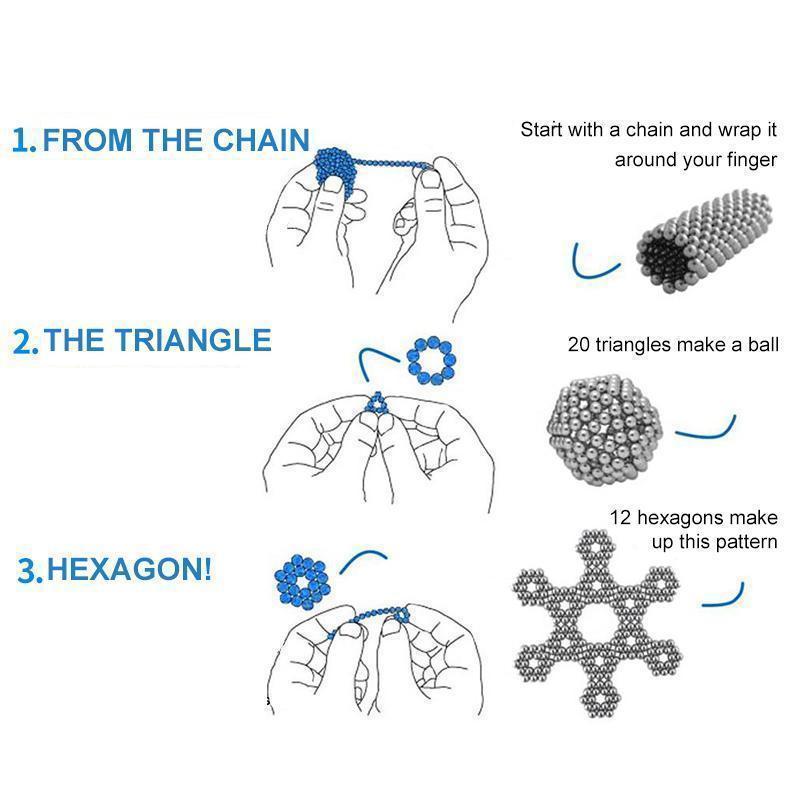 1. FROM THE CHAIN

Start with a chain and wrap it around your finger

2. THE TRIANGLE

20 triangles make a ball

3. HEXAGON!

12 hexagons make up this pattern